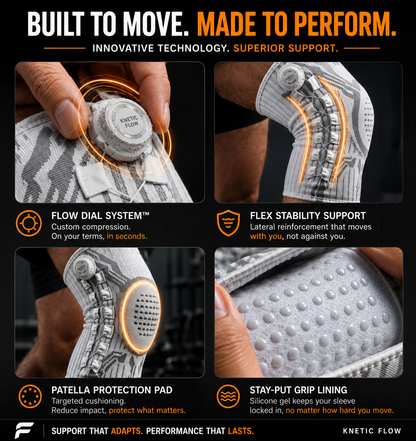 BUILT TO MOVE. MADE TO PERFORM.

INNOVATIVE TECHNOLOGY. SUPERIOR SUPPORT.

KNETIC FLOW

FLOW DIAL SYSTEM™
Custom compression. On your terms, in seconds.

FLEX STABILITY SUPPORT
Lateral reinforcement that moves with you, not against you.

PATELLA PROTECTION PAD
Targeted cushioning. Reduce impact, protect what matters.

STAY-PUT GRIP LINING
Silicone gel keeps your sleeve locked in, no matter how hard you move.

F

SUPPORT THAT ADAPTS. PERFORMANCE THAT LASTS.

KNETIC FLOW